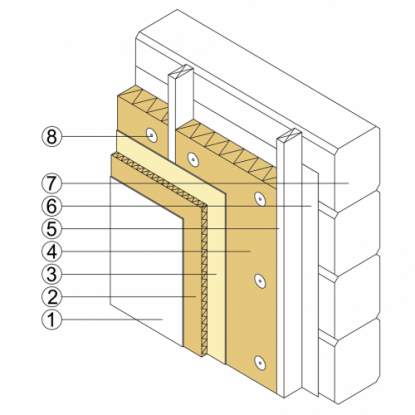 8
7
6
5
4
3
2
1